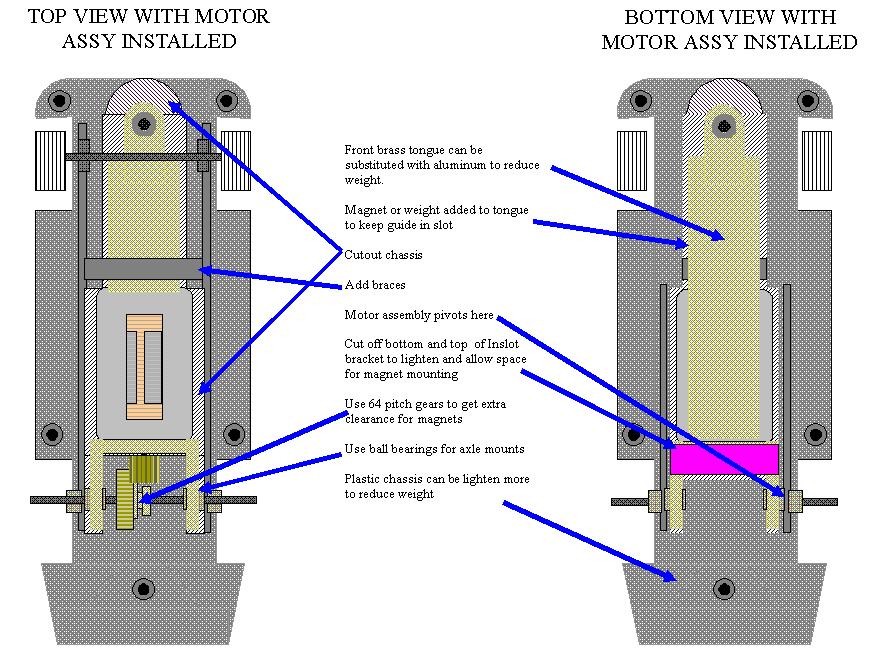 TOP VIEW WITH MOTOR ASSY INSTALLED

BOTTOM VIEW WITH MOTOR ASSY INSTALLED

Front brass tongue can be substituted with aluminum to reduce weight.

Magnet or weight added to tongue to keep guide in slot

Cutout chassis

Add braces

Motor assembly pivots here

Cut off bottom and top of Inslot bracket to lighten and allow space for magnet mounting

Use 64 pitch gears to get extra clearance for magnets

Use ball bearings for axle mounts

Plastic chassis can be lighten more to reduce weight