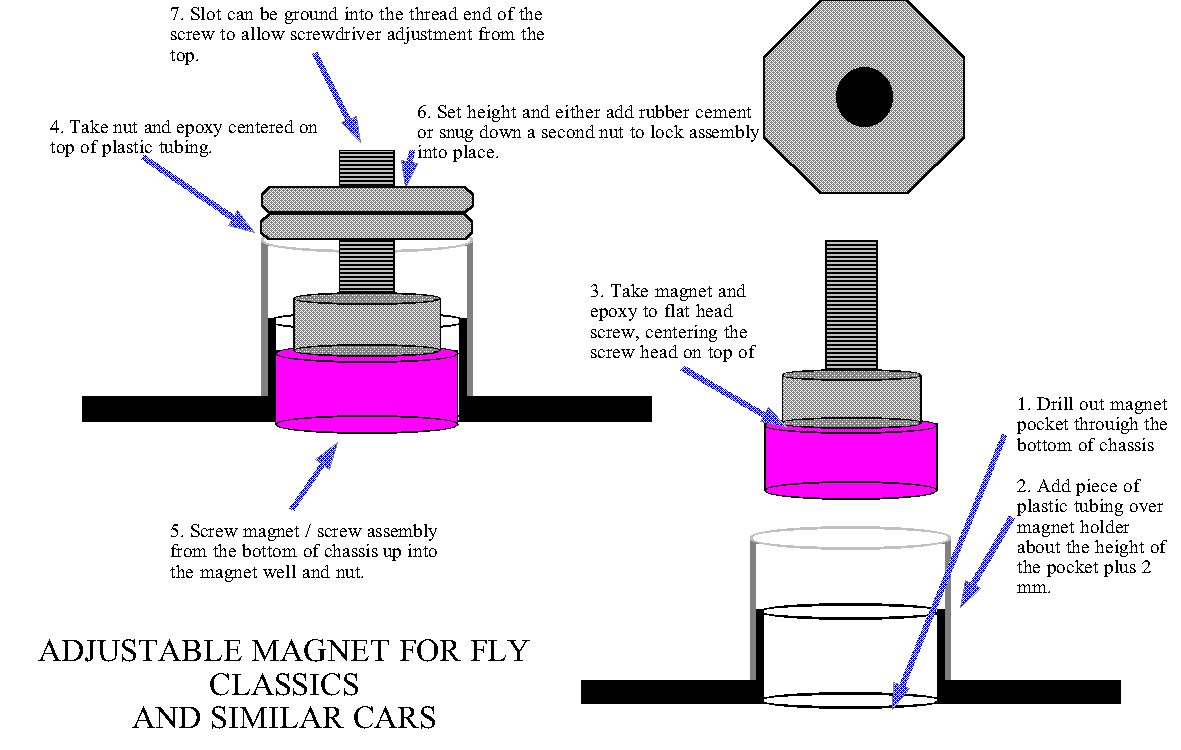 7. Slot can be ground into the thread end of the screw to allow screwdriver adjustment from the top.

4. Take nut and epoxy centered on top of plastic tubing.

6. Set height and either add rubber cement or snug down a second nut to lock assembly into place.

3. Take magnet and epoxy to flat head screw, centering the screw head on top of

1. Drill out magnet pocket through the bottom of chassis

2. Add piece of plastic tubing over magnet holder about the height of the pocket plus 2 mm.

5. Screw magnet / screw assembly from the bottom of chassis up into the magnet well and nut.

ADJUSTABLE MAGNET FOR FLY CLASSICS AND SIMILAR CARS