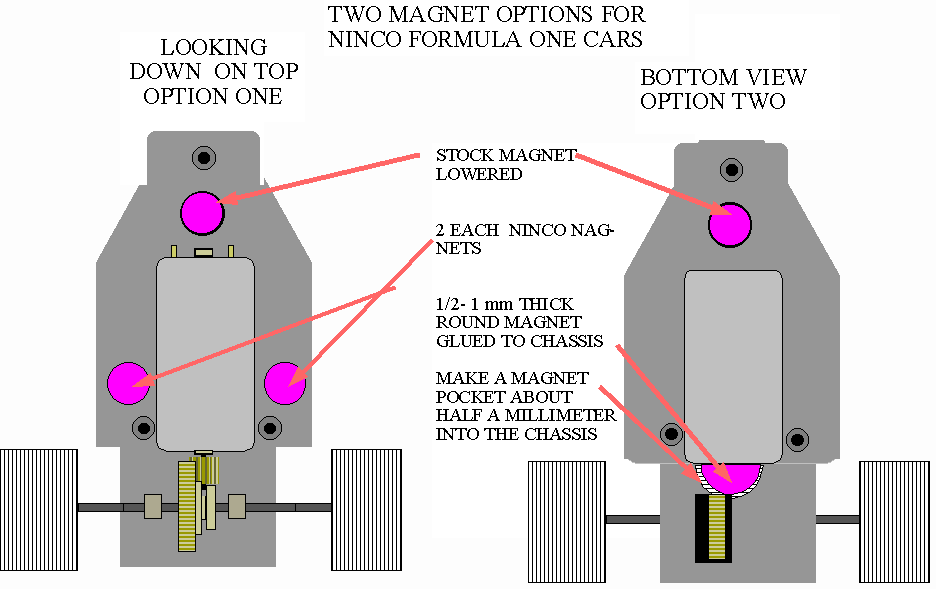 TWO MAGNET OPTIONS FOR NINCO FORMULA ONE CARS

LOOKING DOWN ON TOP OPTION ONE

BOTTOM VIEW OPTION TWO

STOCK MAGNET LOWERED

2 EACH NINCO NAGNETS

1/2- 1 mm THICK ROUND MAGNET GLUED TO CHASSIS

MAKE A MAGNET POCKET ABOUT HALF A MILLIMETER INTO THE CHASSIS