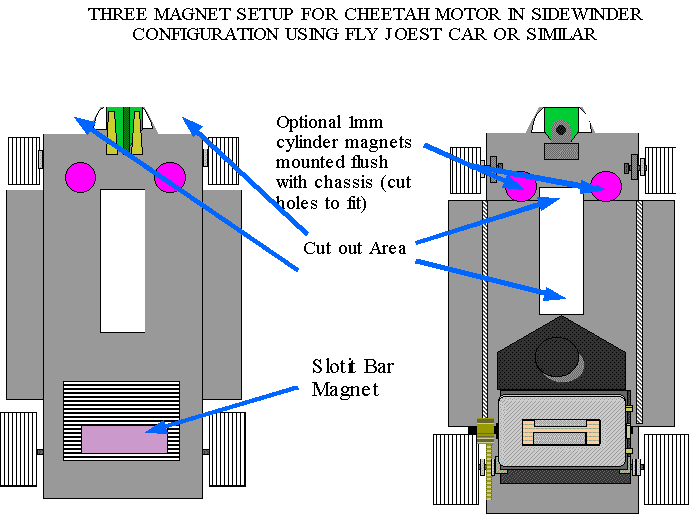 THREE MAGNET SETUP FOR CHEETAH MOTOR IN SIDEWINDER CONFIGURATION USING FLY JOEST CAR OR SIMILAR

Optional 1mm cylinder magnets mounted flush with chassis (cut holes to fit)

Cut out Area

Slotit Bar Magnet